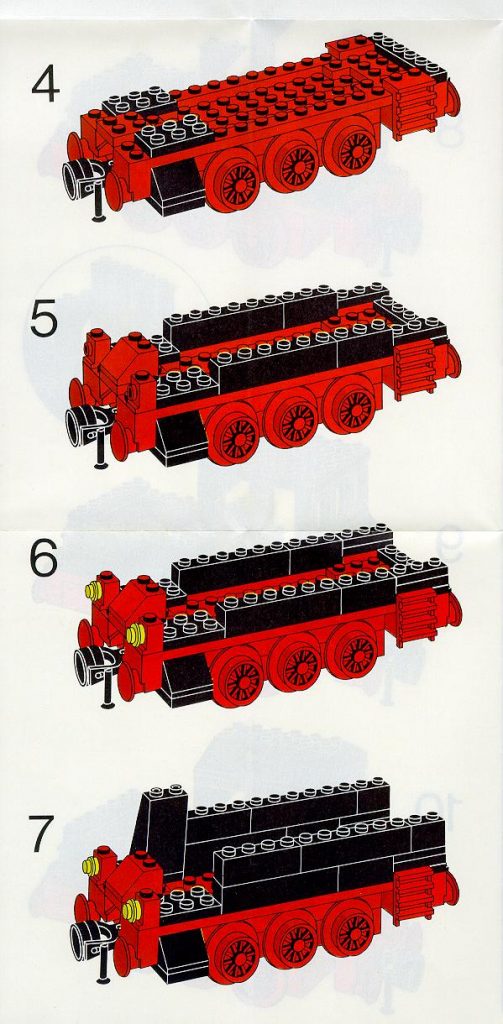 4

5

6

7