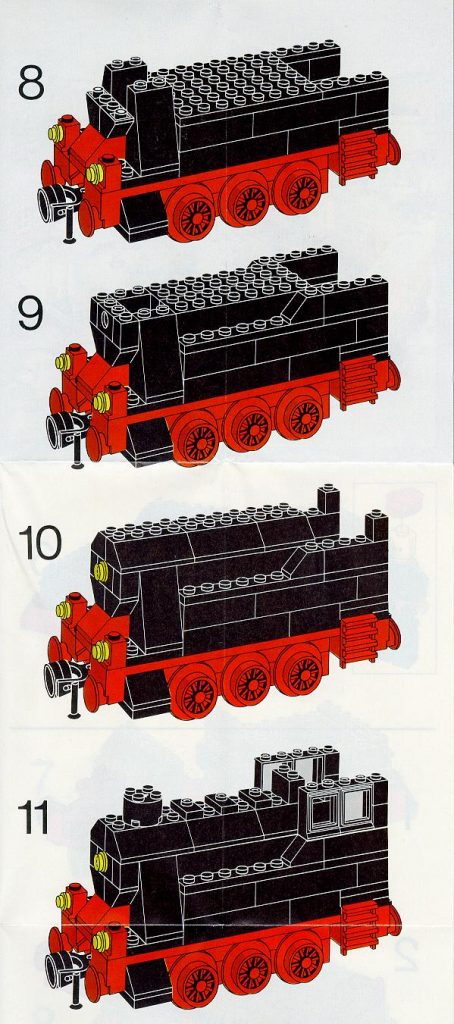 8

9

10

11